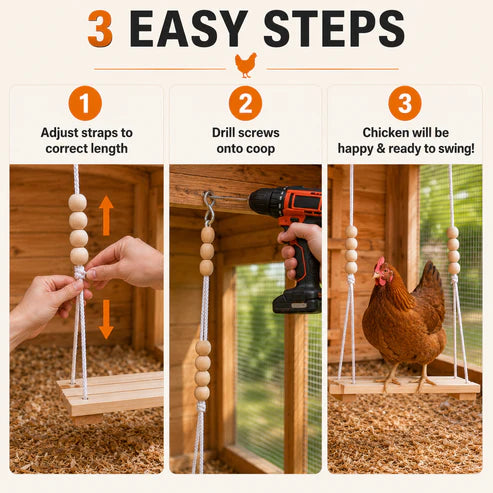 3 EASY STEPS

1
Adjust straps to correct length

2
Drill screws onto coop

3
Chicken will be happy & ready to swing!