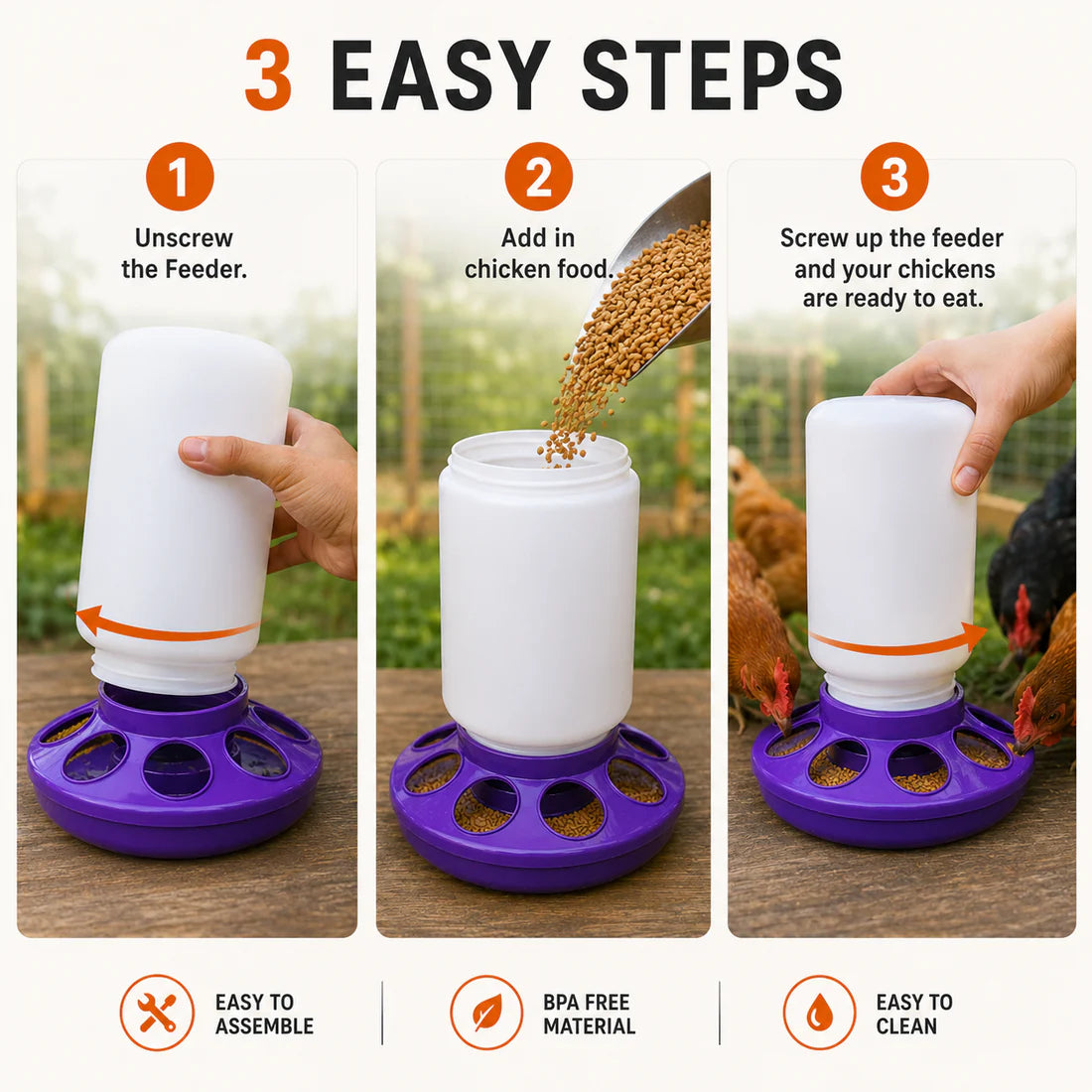 3 EASY STEPS

1
Unscrew the Feeder.

2
Add in chicken food.

3
Screw up the feeder and your chickens are ready to eat.

EASY TO ASSEMBLE

BPA FREE MATERIAL

EASY TO CLEAN